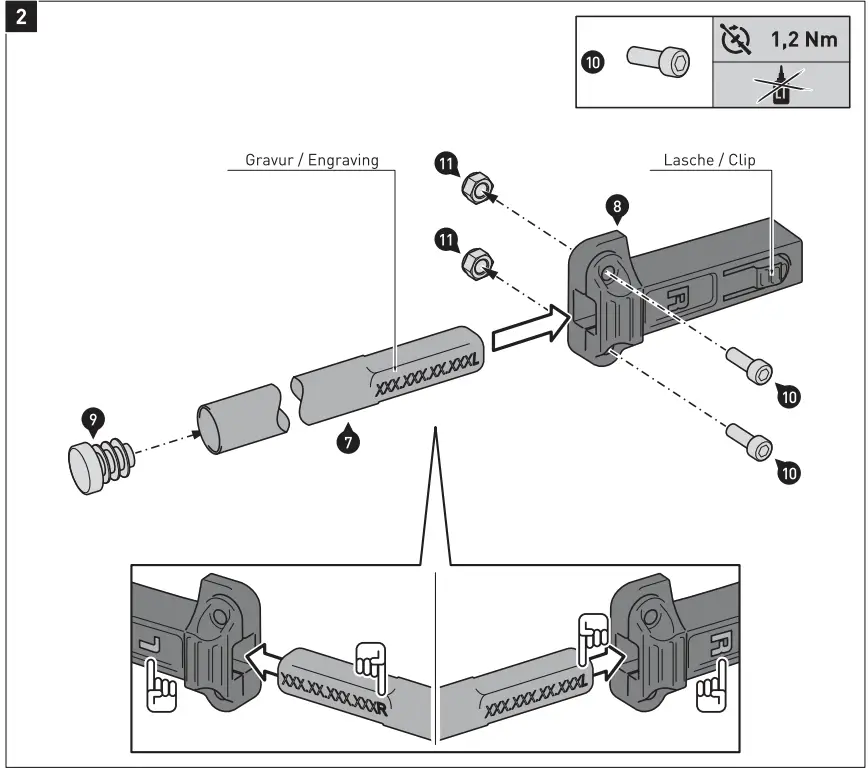 2

10 1,2 Nm

Gravur / Engraving

Lasche / Clip

11

11

8

R

XXX.XXX.XX.XXXL

10

10

9

7

L

XXX.XX.XXX.XXXR

XXX.XXX.XX.XXXL

R