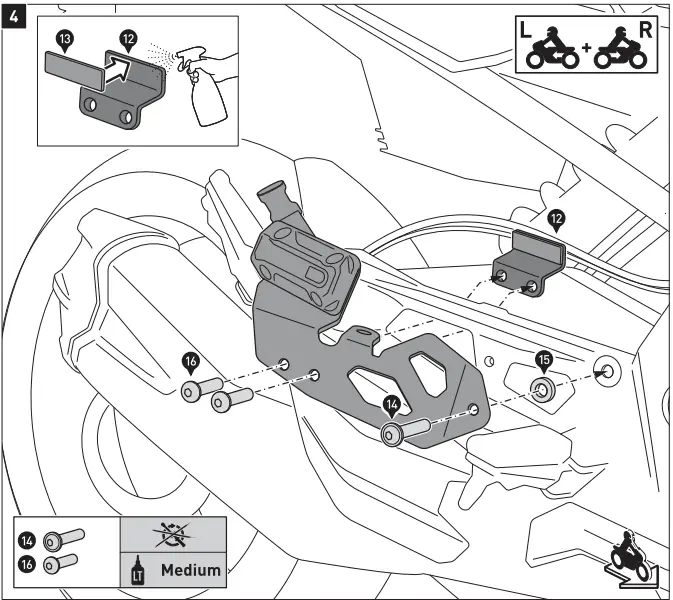 4

13 12

L + R

12

16

15

14

14

16

LT Medium