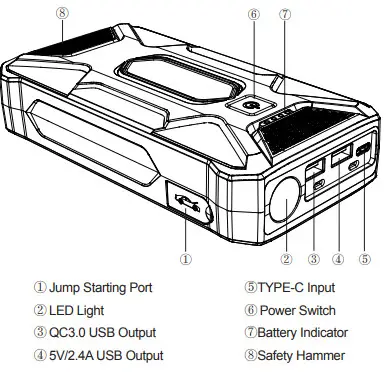 ⑧ ⑥ ⑦

① ② ③ ④ ⑤

① Jump Starting Port
② LED Light
③ QC3.0 USB Output
④ 5V/2.4A USB Output

⑤TYPE-C Input
⑥ Power Switch
⑦Battery Indicator
⑧Safety Hammer