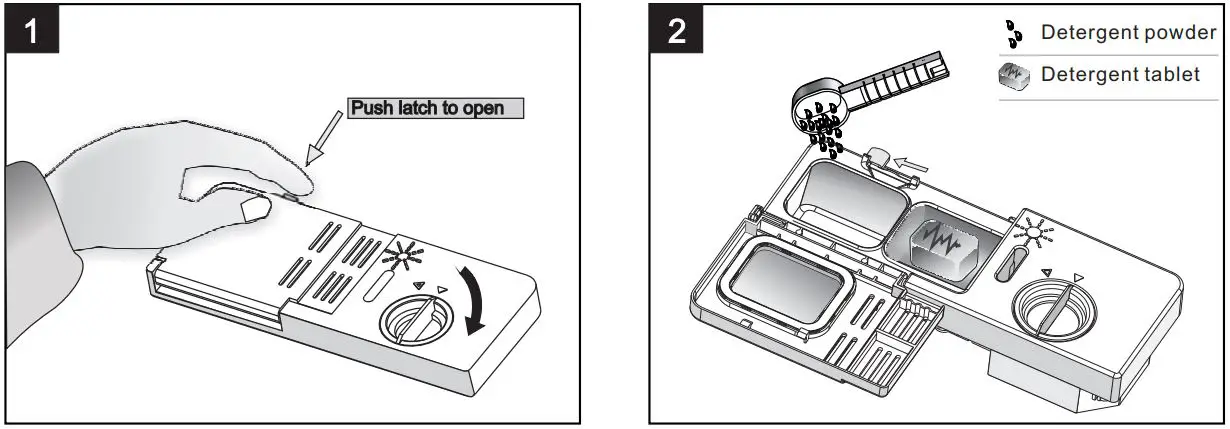 1

Push latch to open

2

Detergent powder

Detergent tablet