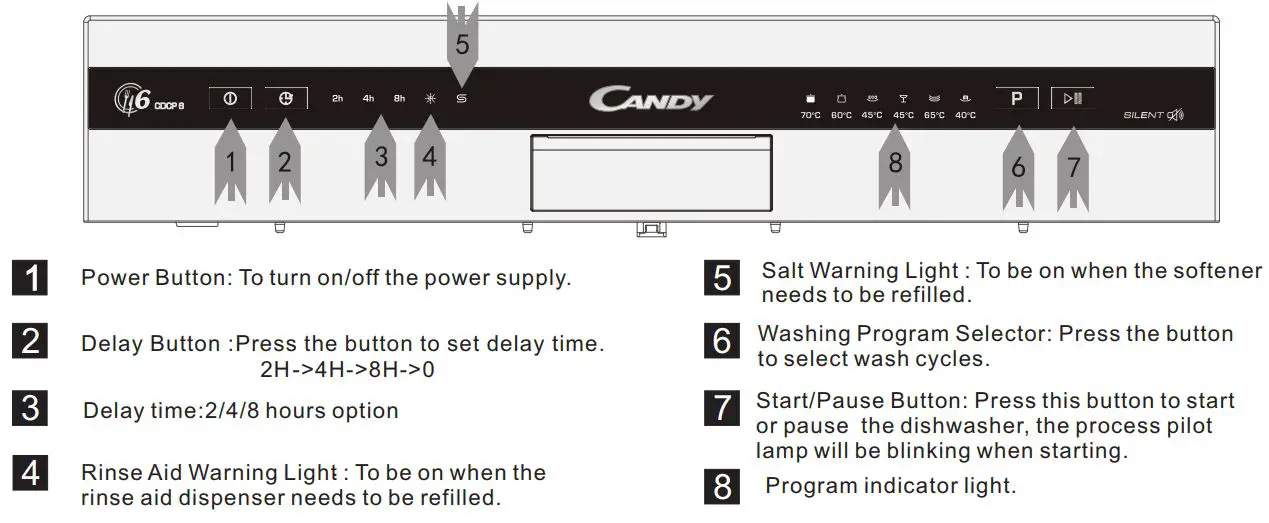 5

6 CDCP 8

2h 4h 8h

CANDY

70°C 60°C 45°C 45°C 65°C 40°C

P

SILENT

1 2 3 4 8 6 7

1 Power Button: To turn on/off the power supply.

2 Delay Button :Press the button to set delay time. 2H->4H->8H->0

3 Delay time:2/4/8 hours option

4 Rinse Aid Warning Light : To be on when the rinse aid dispenser needs to be refilled.

5 Salt Warning Light : To be on when the softener needs to be refilled.

6 Washing Program Selector: Press the button to select wash cycles.

7 Start/Pause Button: Press this button to start or pause the dishwasher, the process pilot lamp will be blinking when starting.

8 Program indicator light.