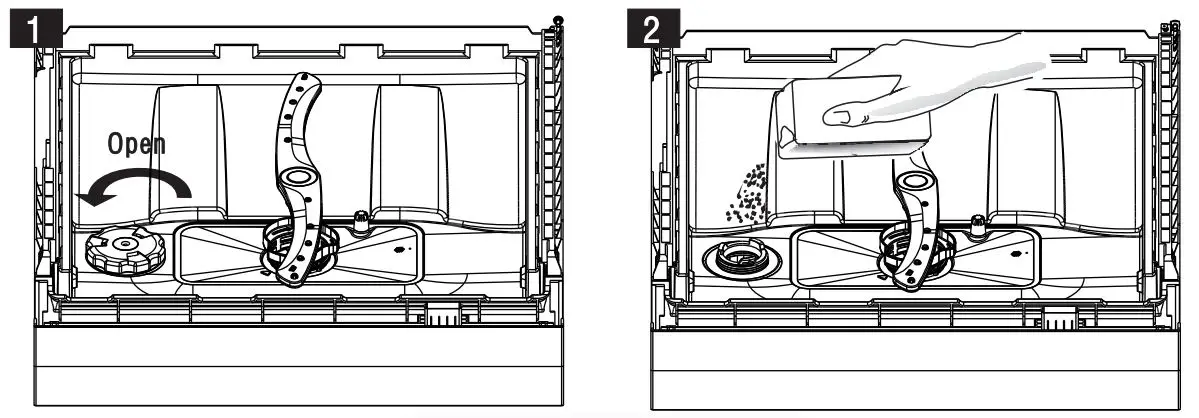 1

Open

2