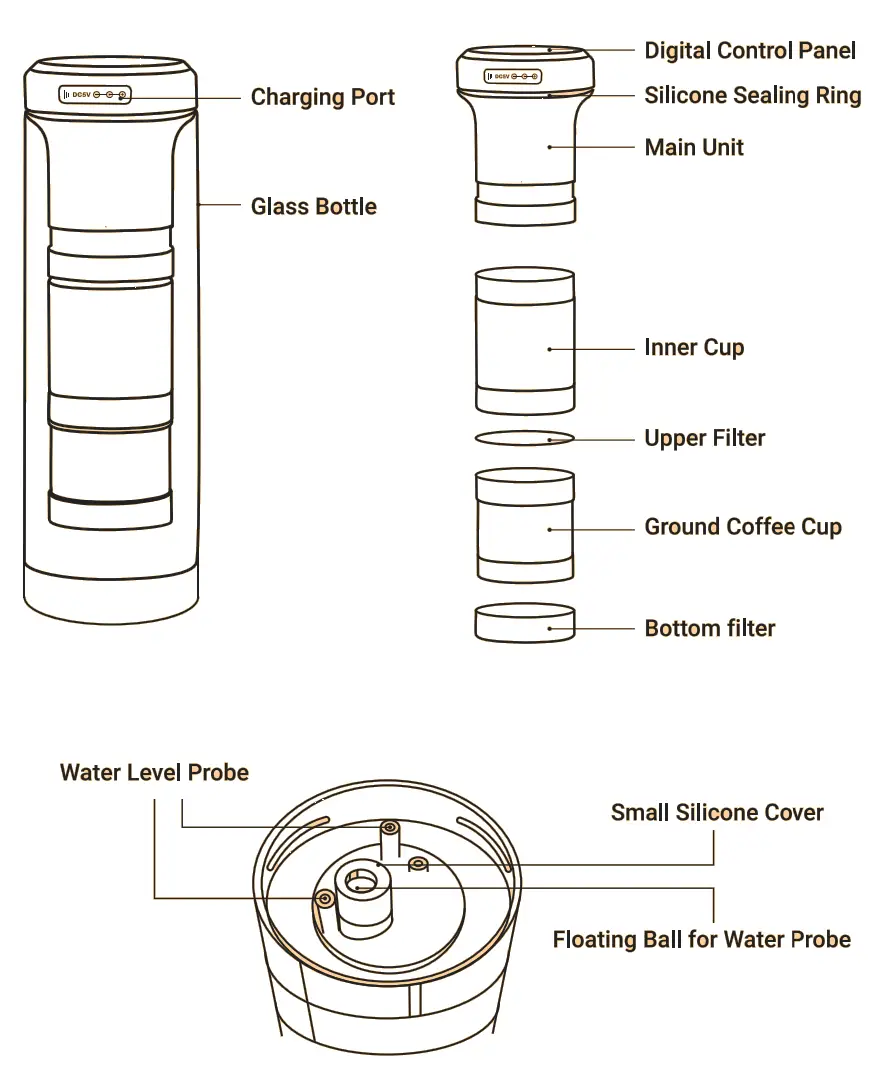 DC5V

Charging Port

Glass Bottle

DC5V

Digital Control Panel

Silicone Sealing Ring

Main Unit

Inner Cup

Upper Filter

Ground Coffee Cup

Bottom filter

Water Level Probe

Small Silicone Cover

Floating Ball for Water Probe