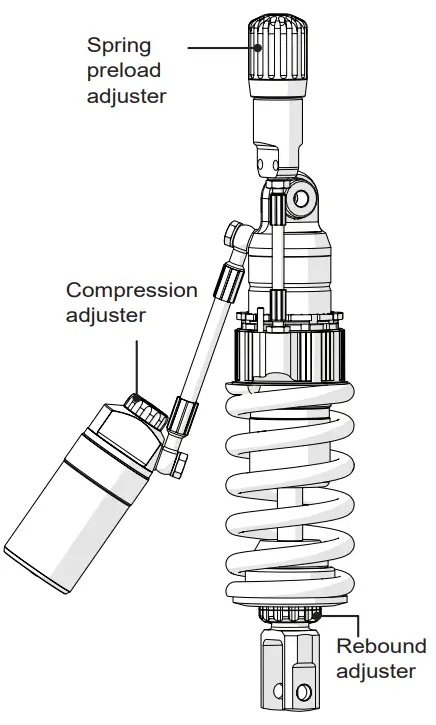 Spring preload adjuster

Compression adjuster

Rebound adjuster