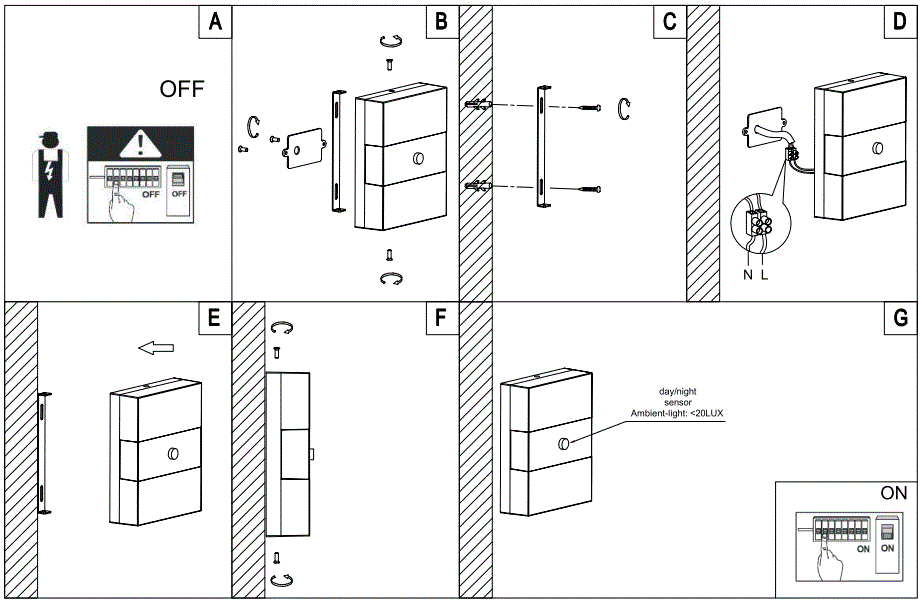 A

OFF

OFF

OFF

B

C

D

N L

E

F

G

day/night
sensor
Ambient-light: <20LUX

ON

ON

ON