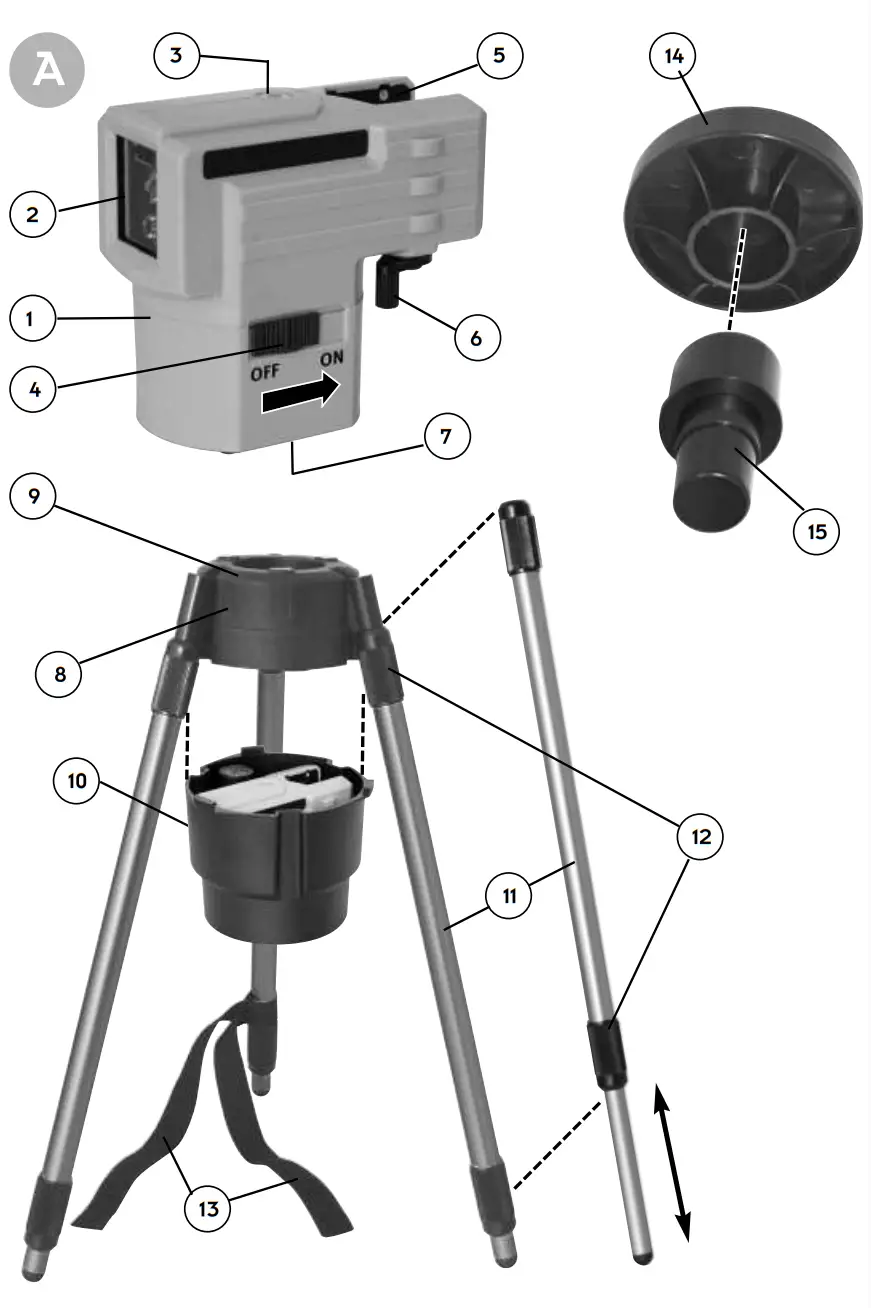 A

3

5

14

2

1

6

4

OFF ON

7

9

15

8

10

12

11

13