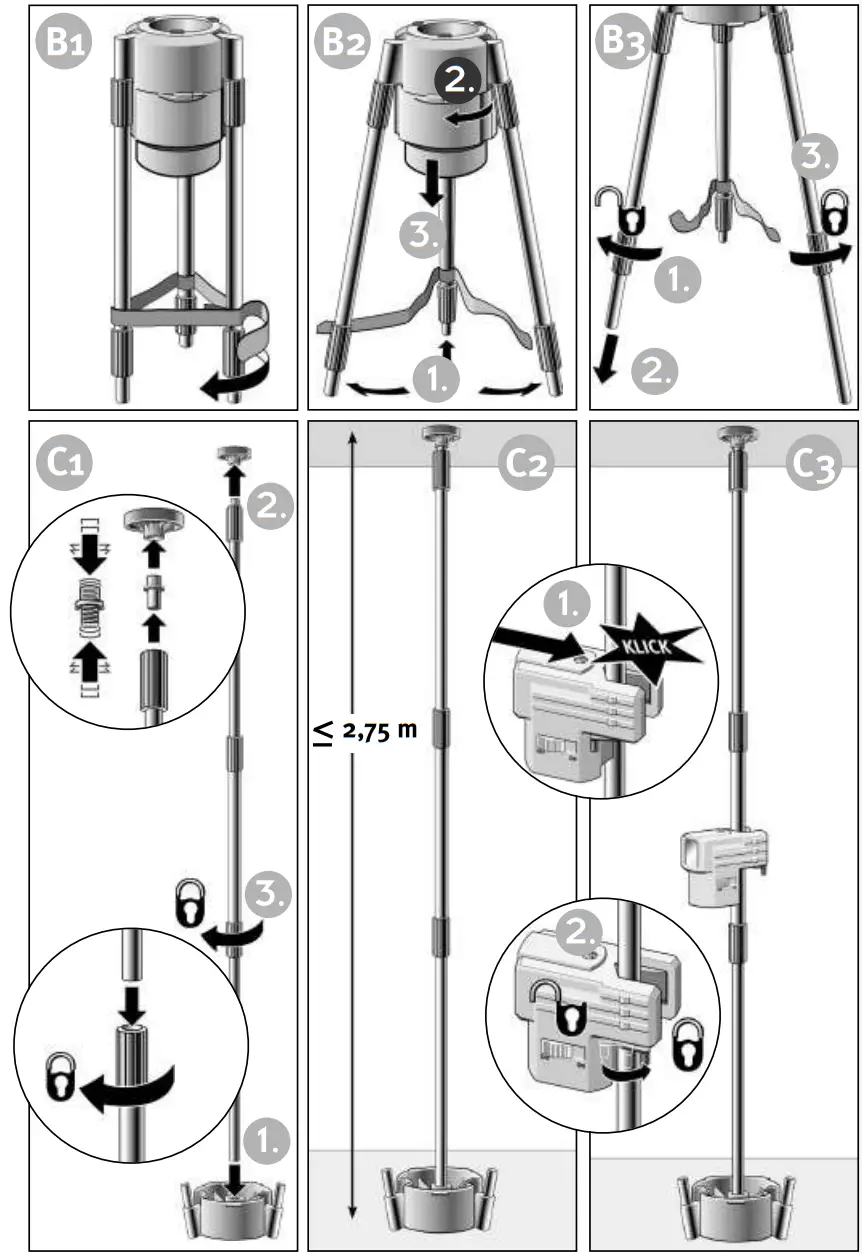 B1

B2

2.

3.

1.

B3

3.

1.

2.

C1

2.

3.

1.

C2

$\leq$ 2,75 m

C3

1.

KLICK

2.