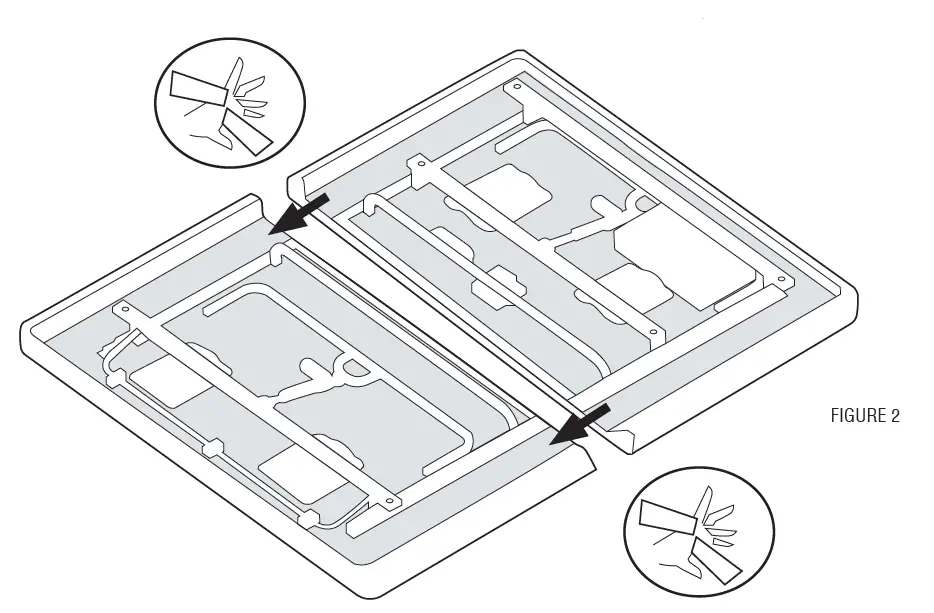 FIGURE 2