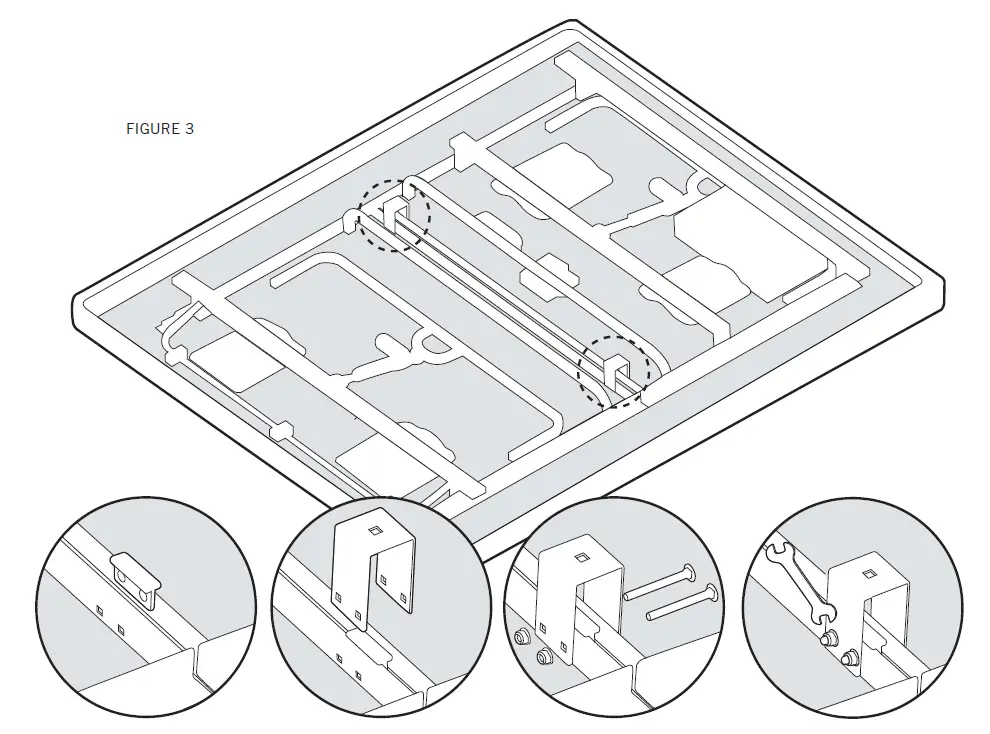 FIGURE 3