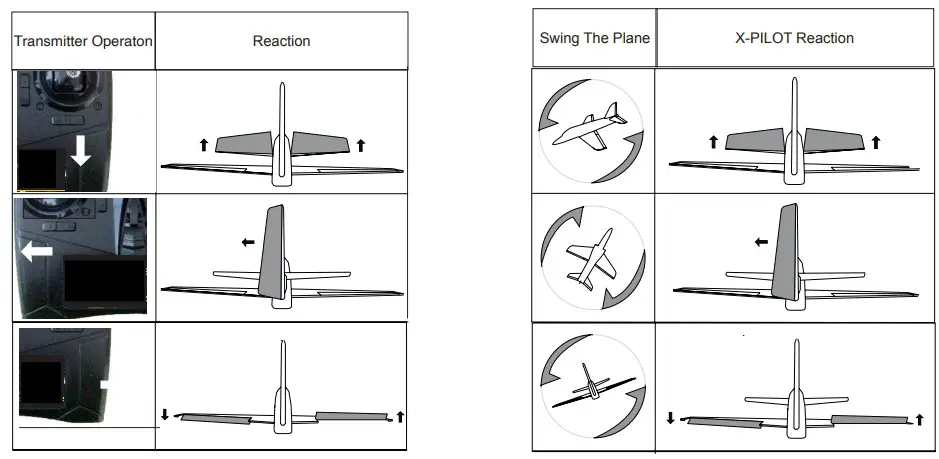 | Transmitter Operaton | Reaction |
|---|---|
| | |
| | |
| | |

| Swing The Plane | X-PILOT Reaction |
|---|---|
| | |
| | |
| | |