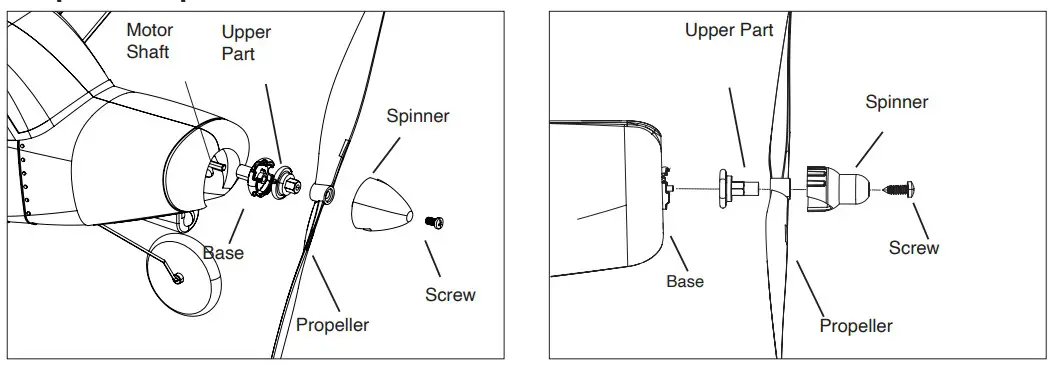 Motor Shaft

Upper Part

Spinner

Base

Screw

Propeller

Upper Part

Spinner

Screw

Base

Propeller