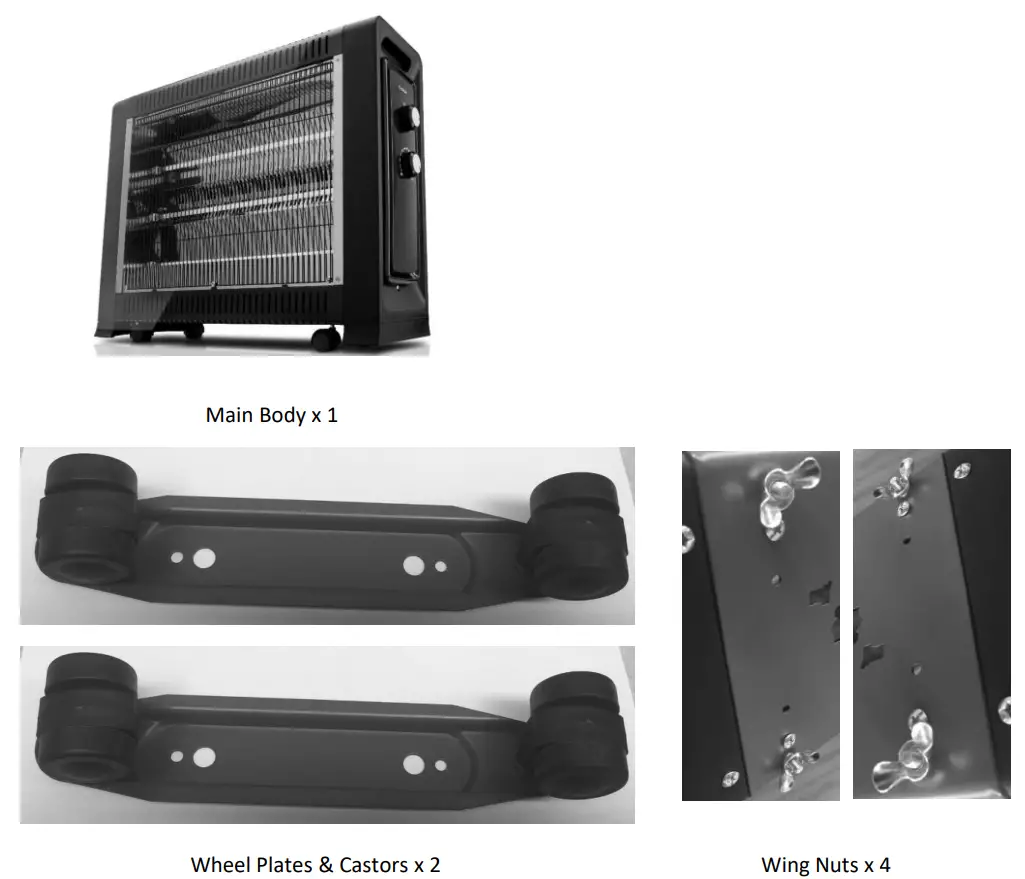 Main Body x 1

Wheel Plates & Castors x 2

Wing Nuts x 4