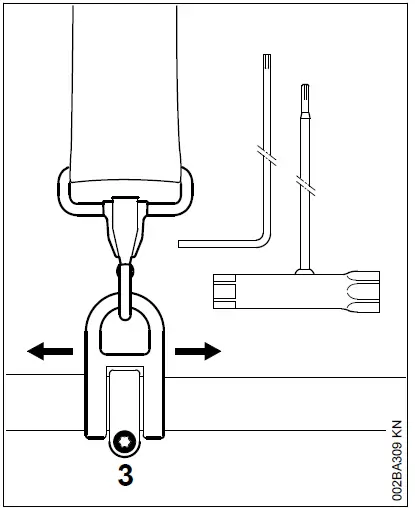 3

002BA309 KN