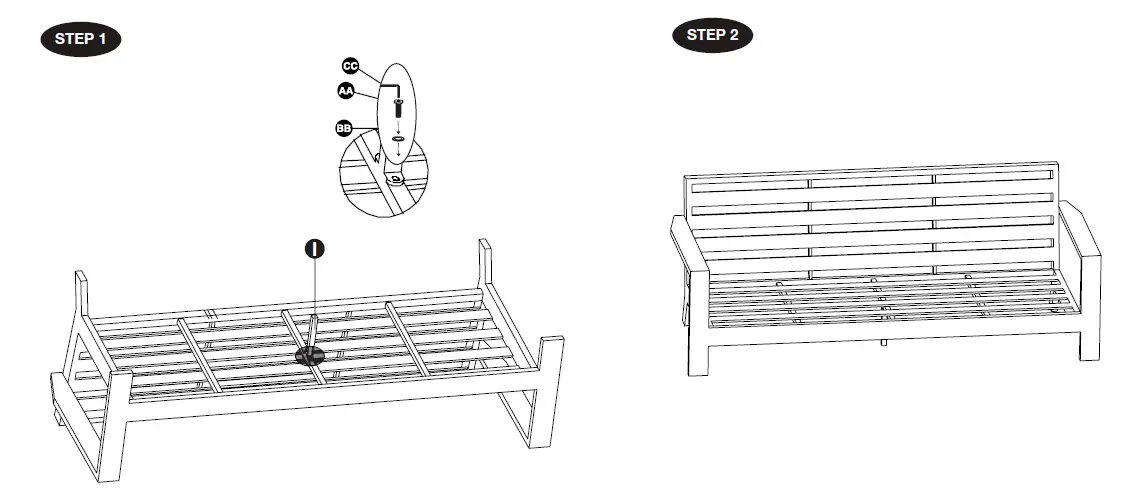 STEP 1

CC
AA
BB

I

STEP 2