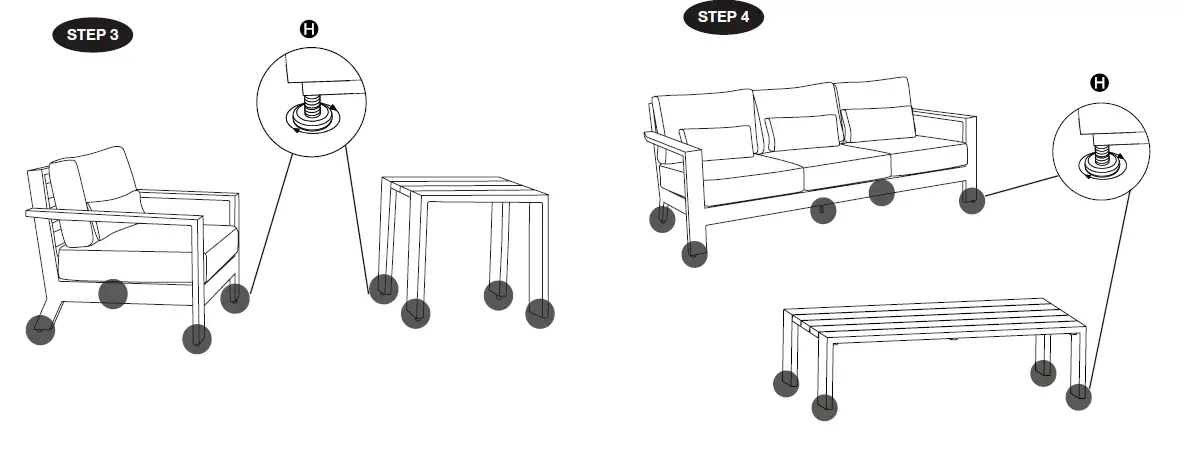 STEP 3

H

STEP 4

H