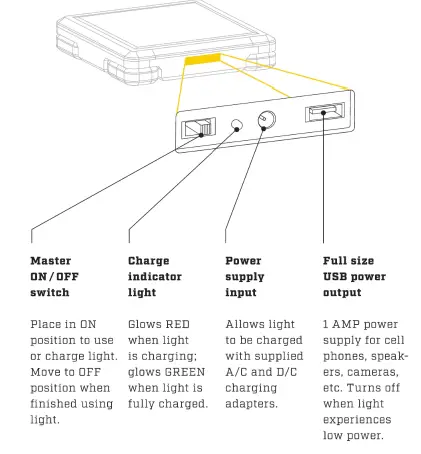 Master ON / OFF switch

Place in ON position to use or charge light. Move to OFF position when finished using light.

Charge indicator light

Glows RED when light is charging; glows GREEN when light is fully charged.

Power supply input

Allows light to be charged with supplied A/C and D/C charging adapters.

Full size USB power output

1 AMP power supply for cell phones, speakers, cameras, etc. Turns off when light experiences low power.