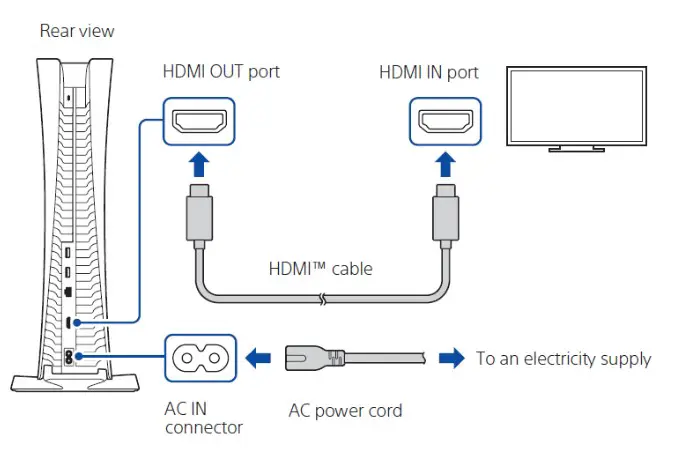 Rear view

HDMI OUT port

HDMI IN port

HDMI™ cable

To an electricity supply

AC IN connector

AC power cord