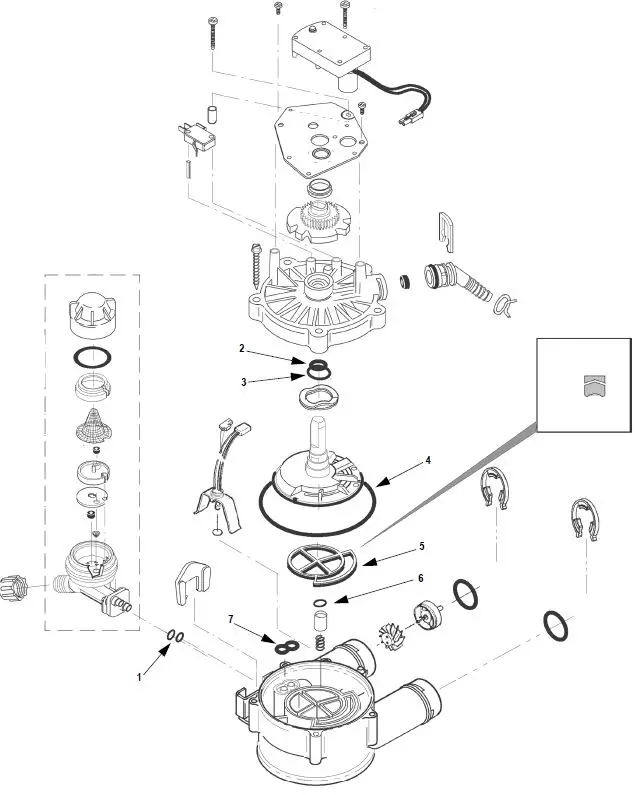 2
3
4
5
6
7
1