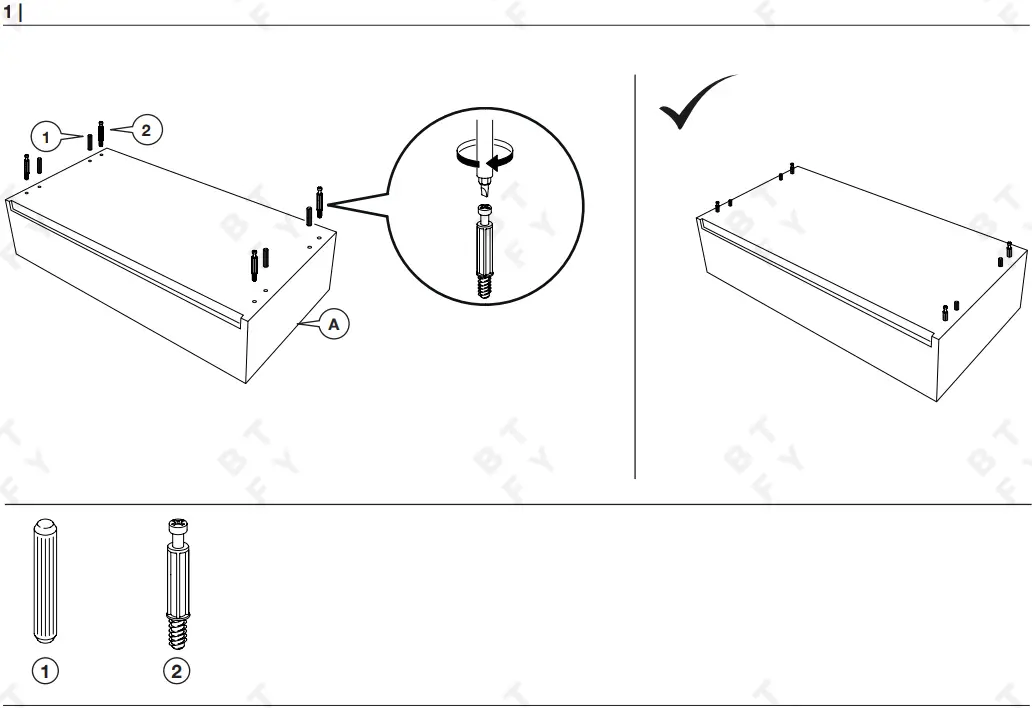 1 |

1
2
A

1
2