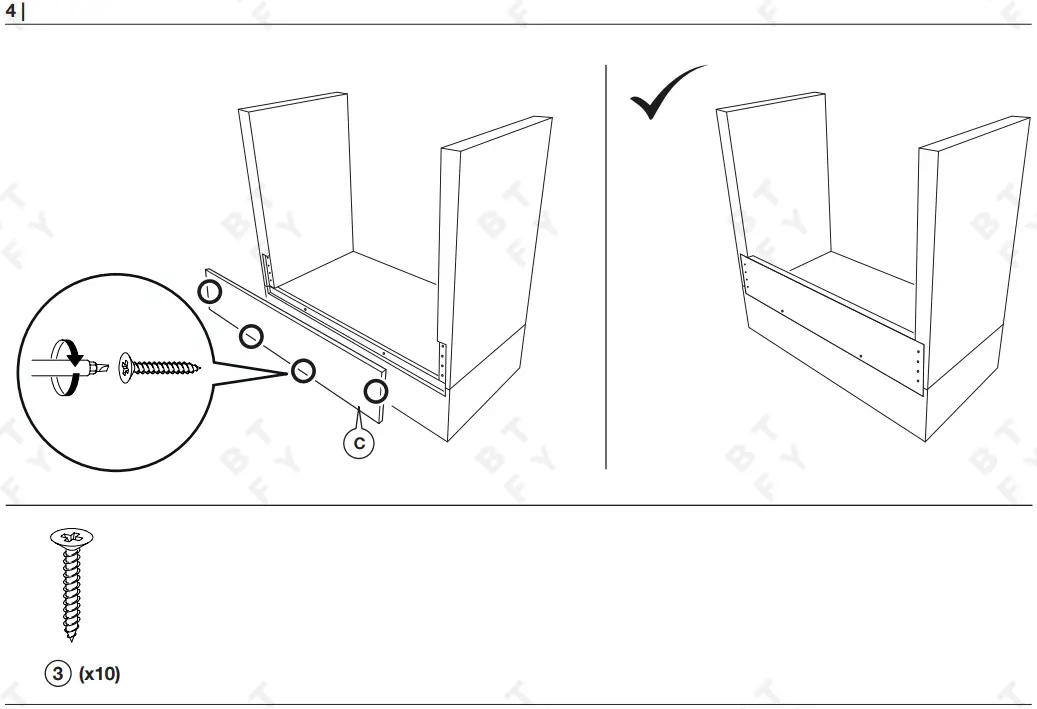 4 |

C

3 (x10)