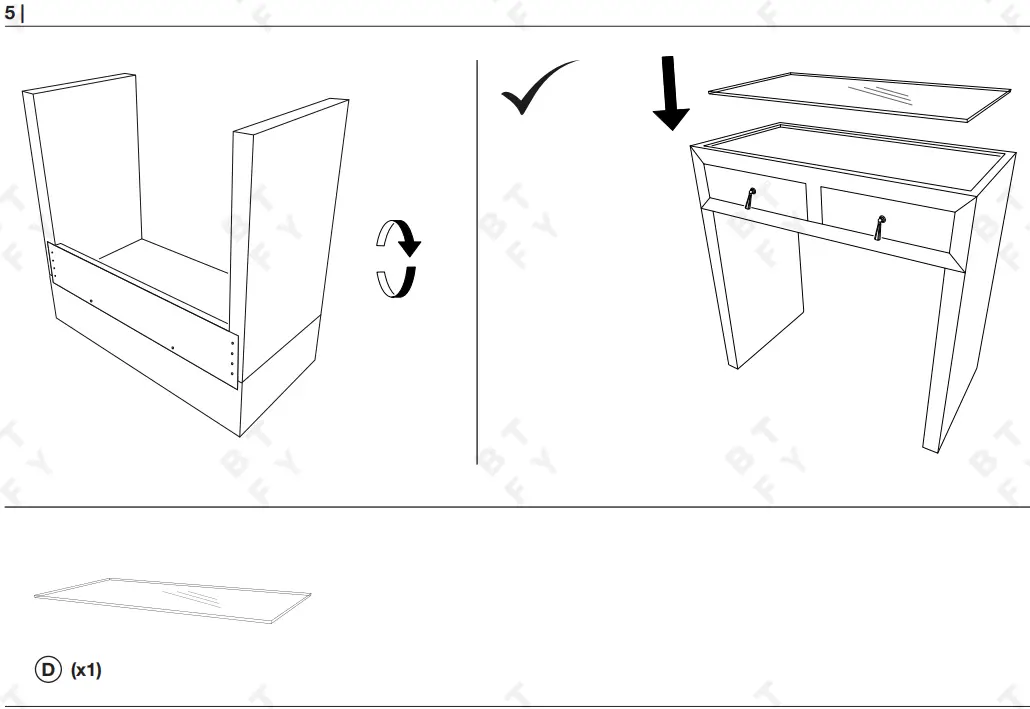 5 |

D (x1)