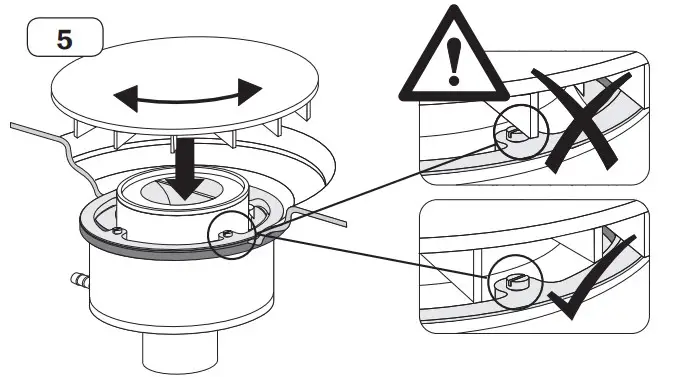 5