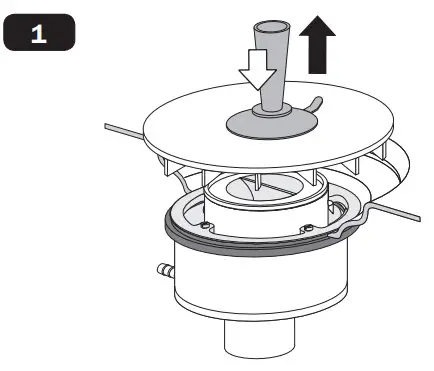 1