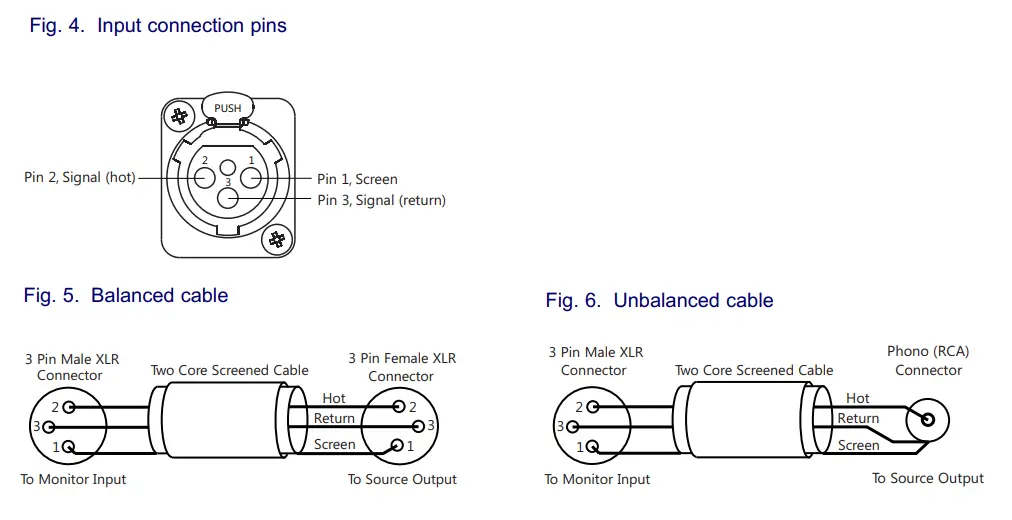 Fig. 4. Input connection pins

PUSH

2 1 3

Pin 2, Signal (hot)

Pin 1, Screen

Pin 3, Signal (return)

Fig. 5. Balanced cable

3 Pin Male XLR Connector

Two Core Screened Cable

3 Pin Female XLR Connector

2 3 1

Hot

Return

Screen

2 3 1

To Monitor Input

To Source Output

Fig. 6. Unbalanced cable

3 Pin Male XLR Connector

Two Core Screened Cable

Phono (RCA) Connector

2 3 1

Hot

Return

Screen

To Monitor Input

To Source Output