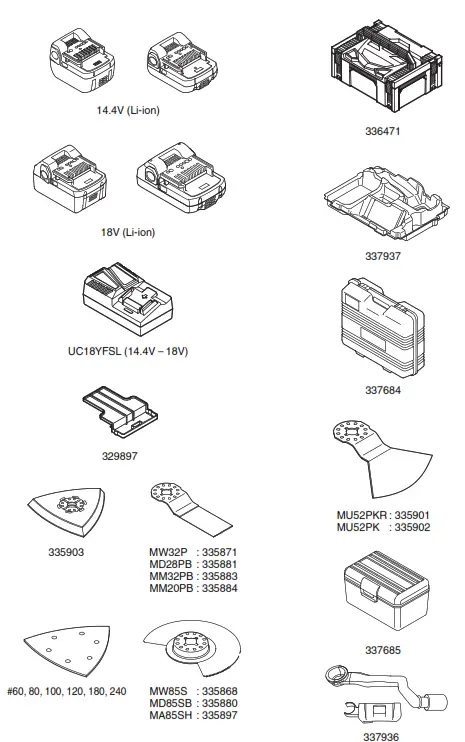 14.4V (Li-ion)

18V (Li-ion)

UC18YFSL (14.4V – 18V)

329897

335903

MW32P : 335871
MD28PB : 335881
MM32PB : 335883
MM20PB : 335884

#60, 80, 100, 120, 180, 240

MW85S : 335868
MD85SB : 335880
MA85SH : 335897

336471

337937

337684

MU52PKR : 335901
MU52PK : 335902

337685

337936