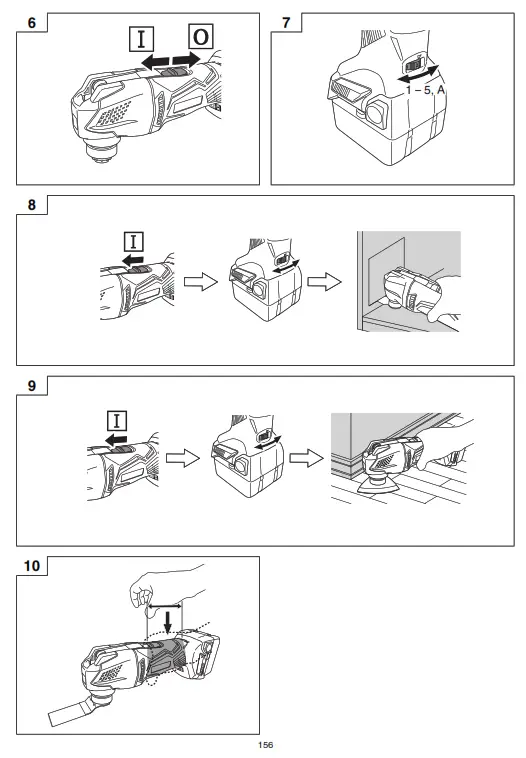 6

I O

7

1 – 5, A

8

I

9

I

10

156