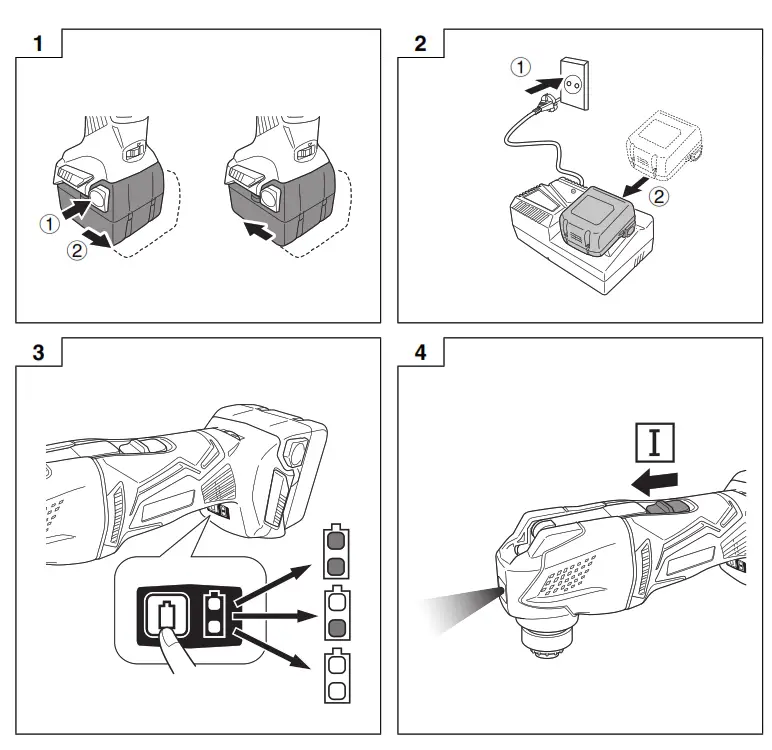 1
①
②

2
①
②

3

4
I