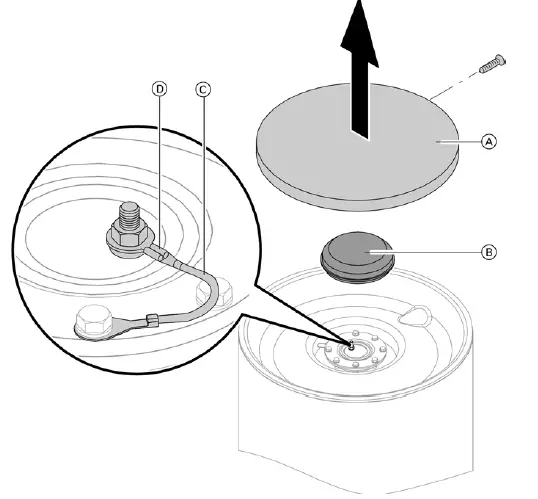 D
C
A
B