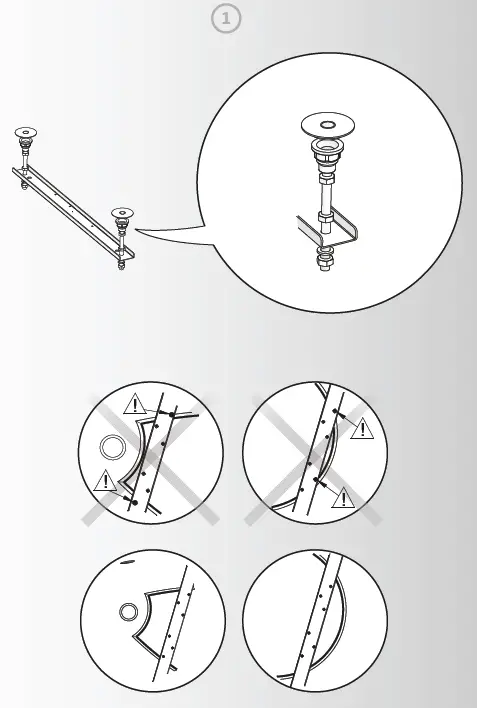 1