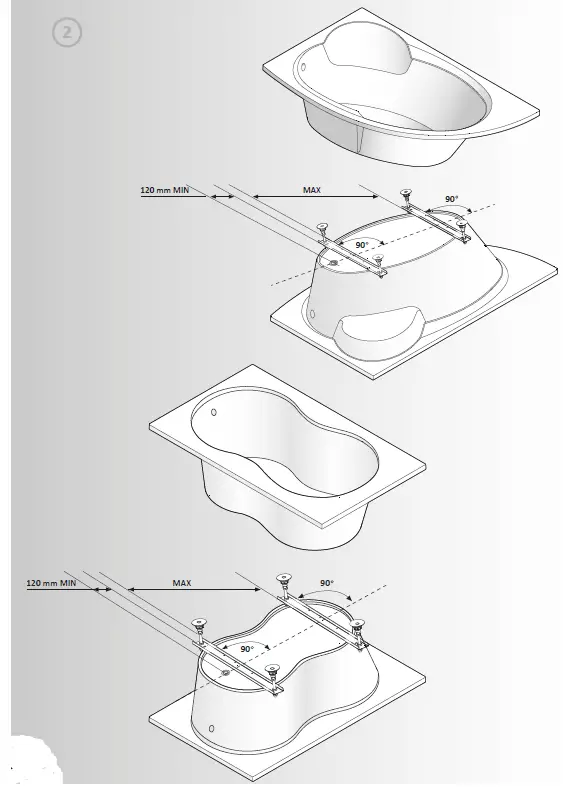 2

120 mm MIN
MAX
90°
90°

120 mm MIN
MAX
90°
90°