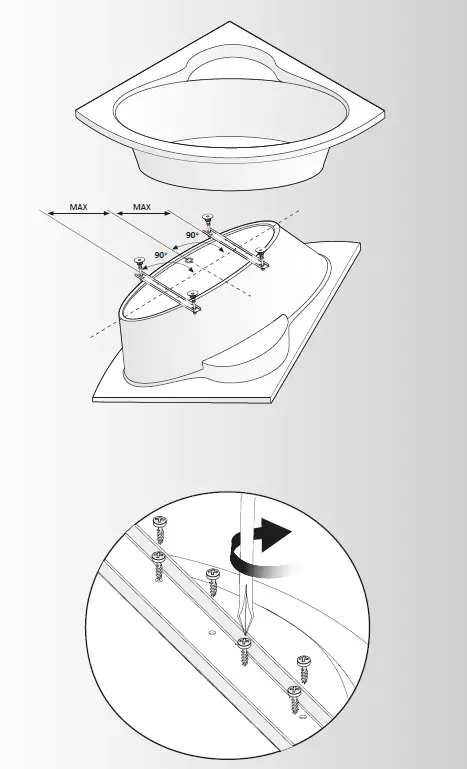 MAX
MAX
90°
90°