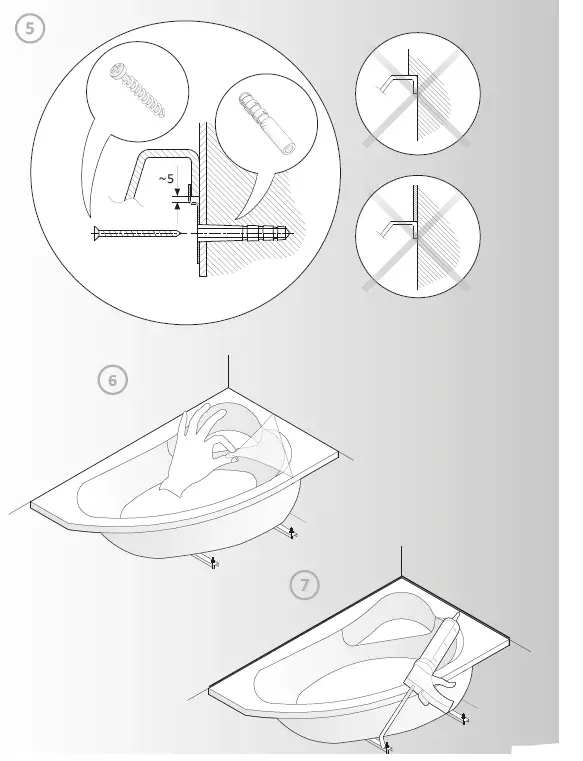 5

~5

6

7