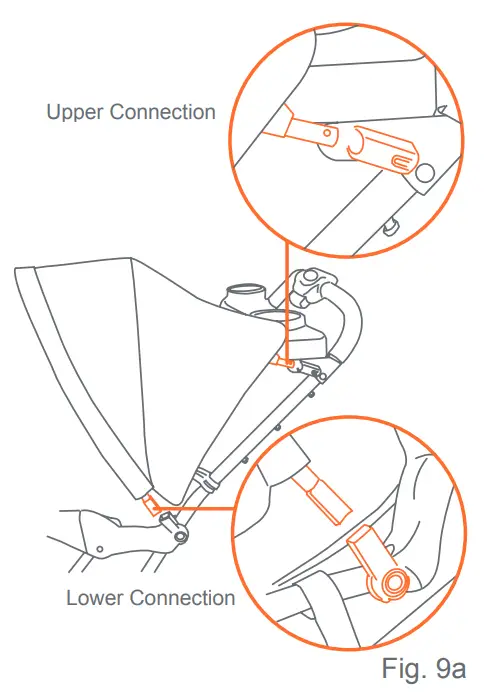 Upper Connection

Lower Connection

Fig. 9a