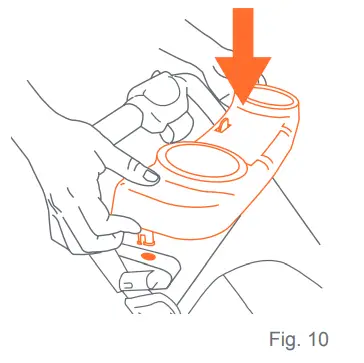 Fig. 10