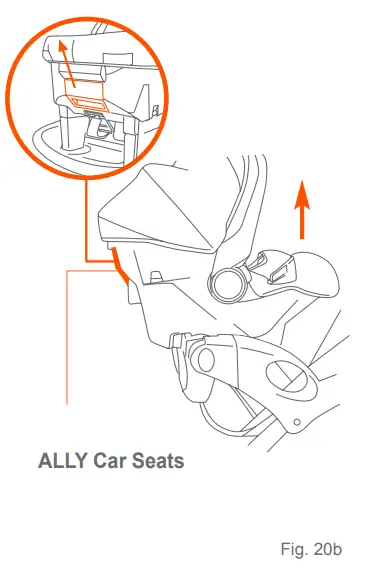 ALLY Car Seats

Fig. 20b