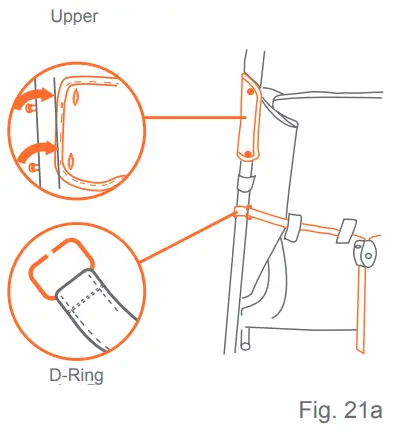 Upper

D-Ring

Fig. 21a