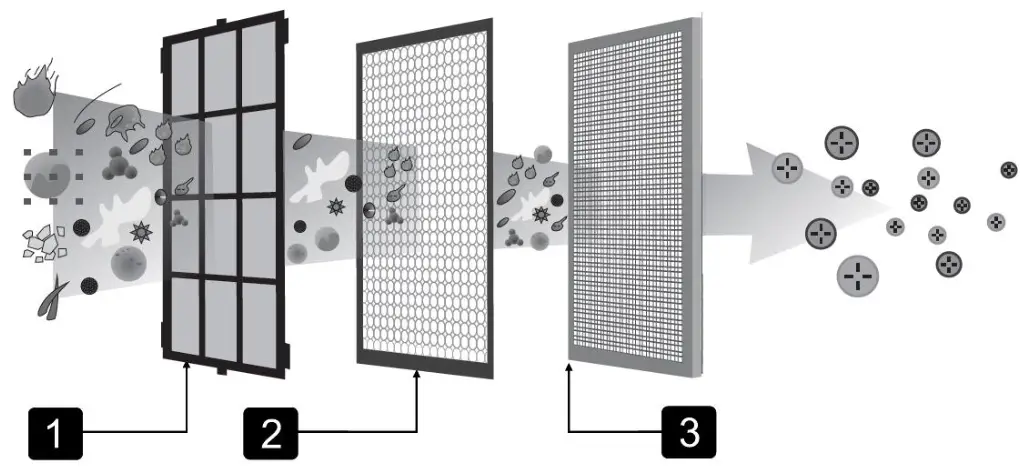 1

2

3