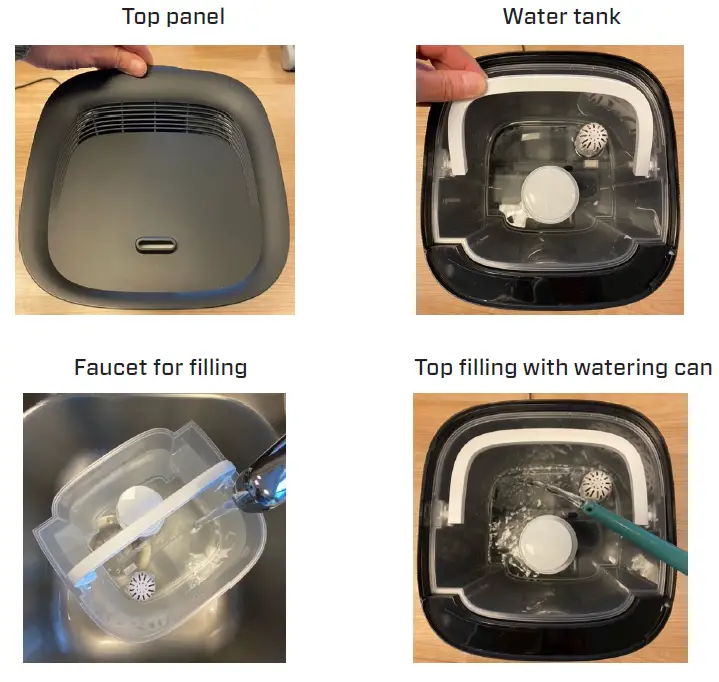 Top panel

Water tank

Faucet for filling

Top filling with watering can