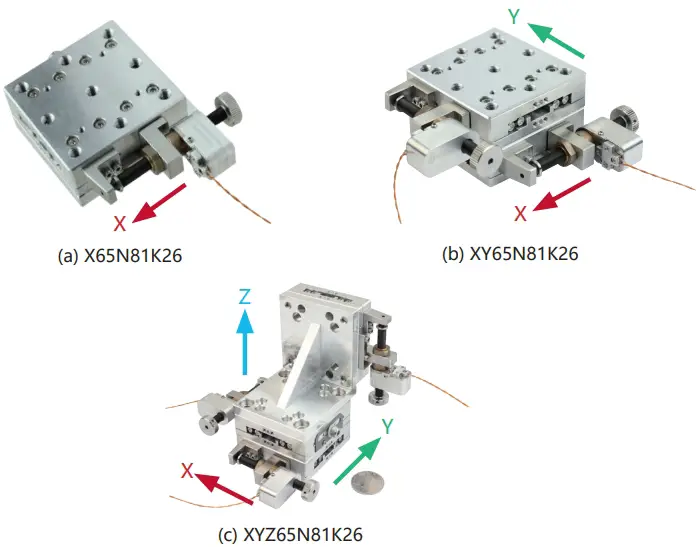 X

(a) X65N81K26

Y

X

(b) XY65N81K26

Z

Y

X

(c) XYZ65N81K26