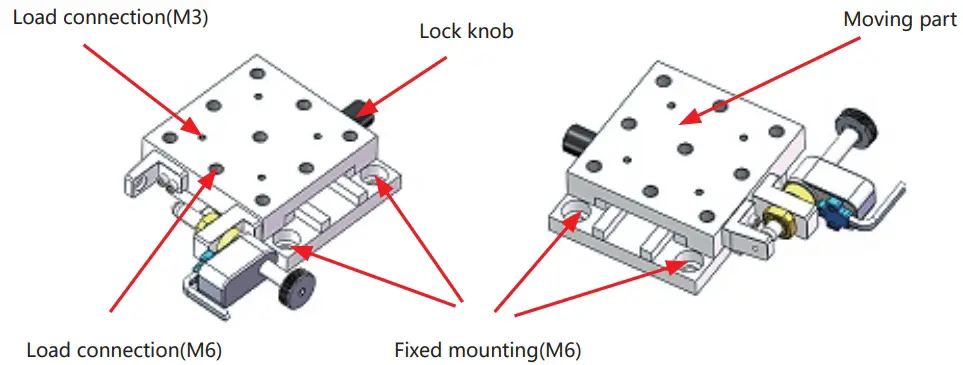 Load connection(M3)

Lock knob

Moving part

Load connection(M6)

Fixed mounting(M6)