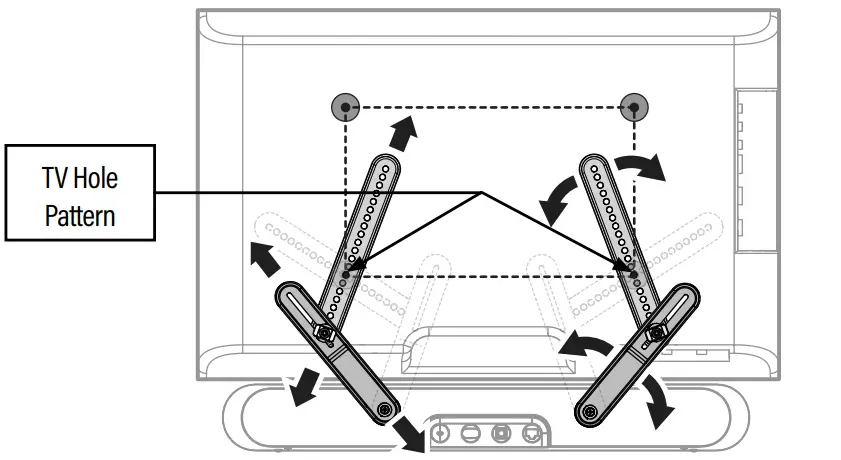 TV Hole Pattern