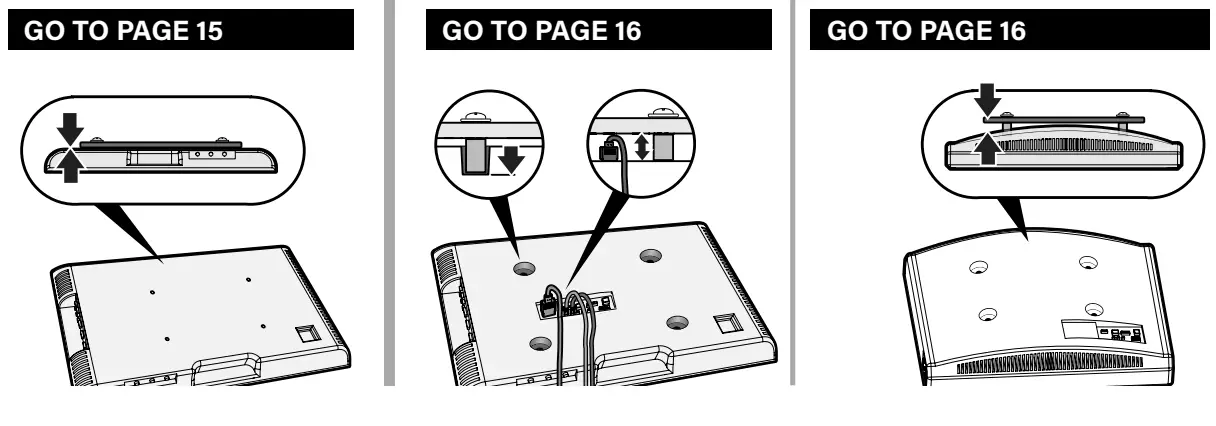 GO TO PAGE 15

GO TO PAGE 16

GO TO PAGE 16