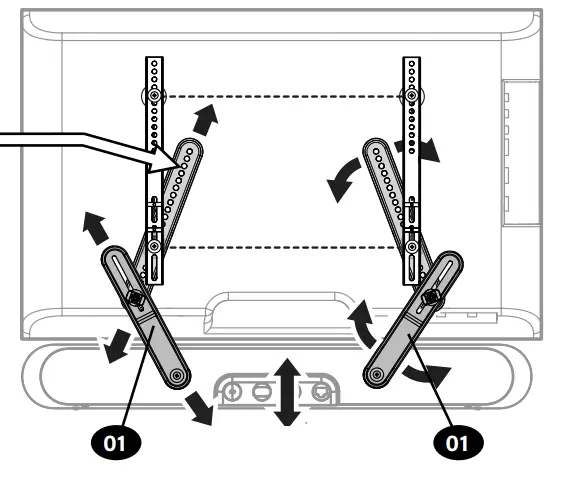 01

01