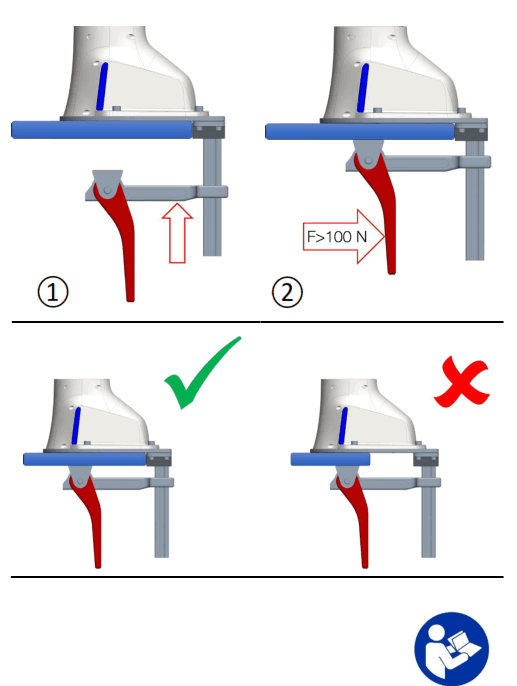 ①

F>100 N

②