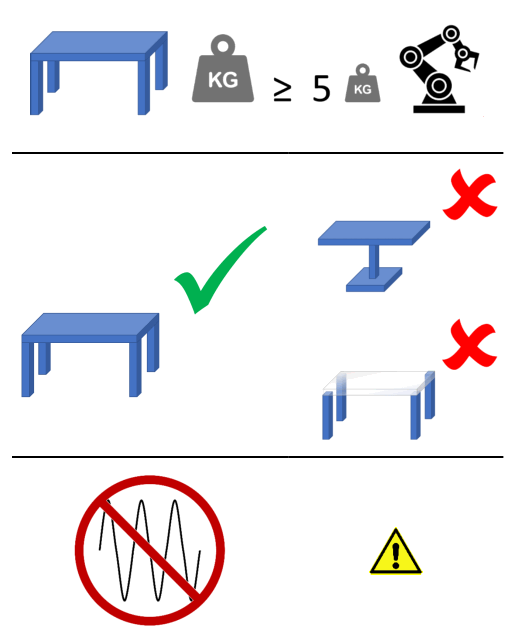 KG $\geq 5$ KG