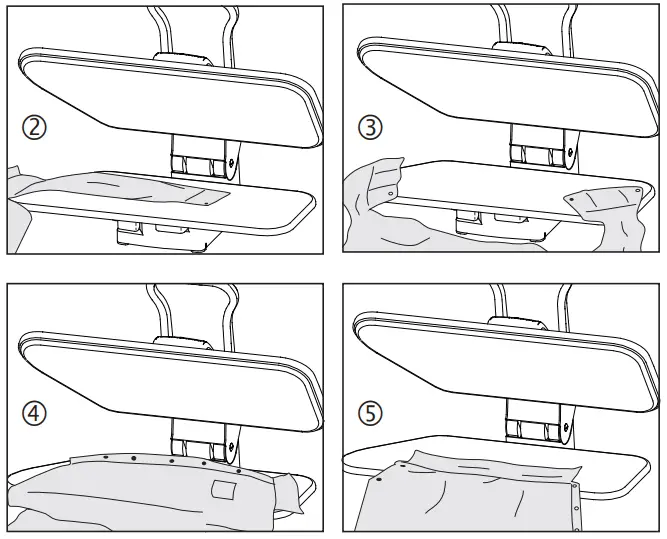 ②

③

④

⑤